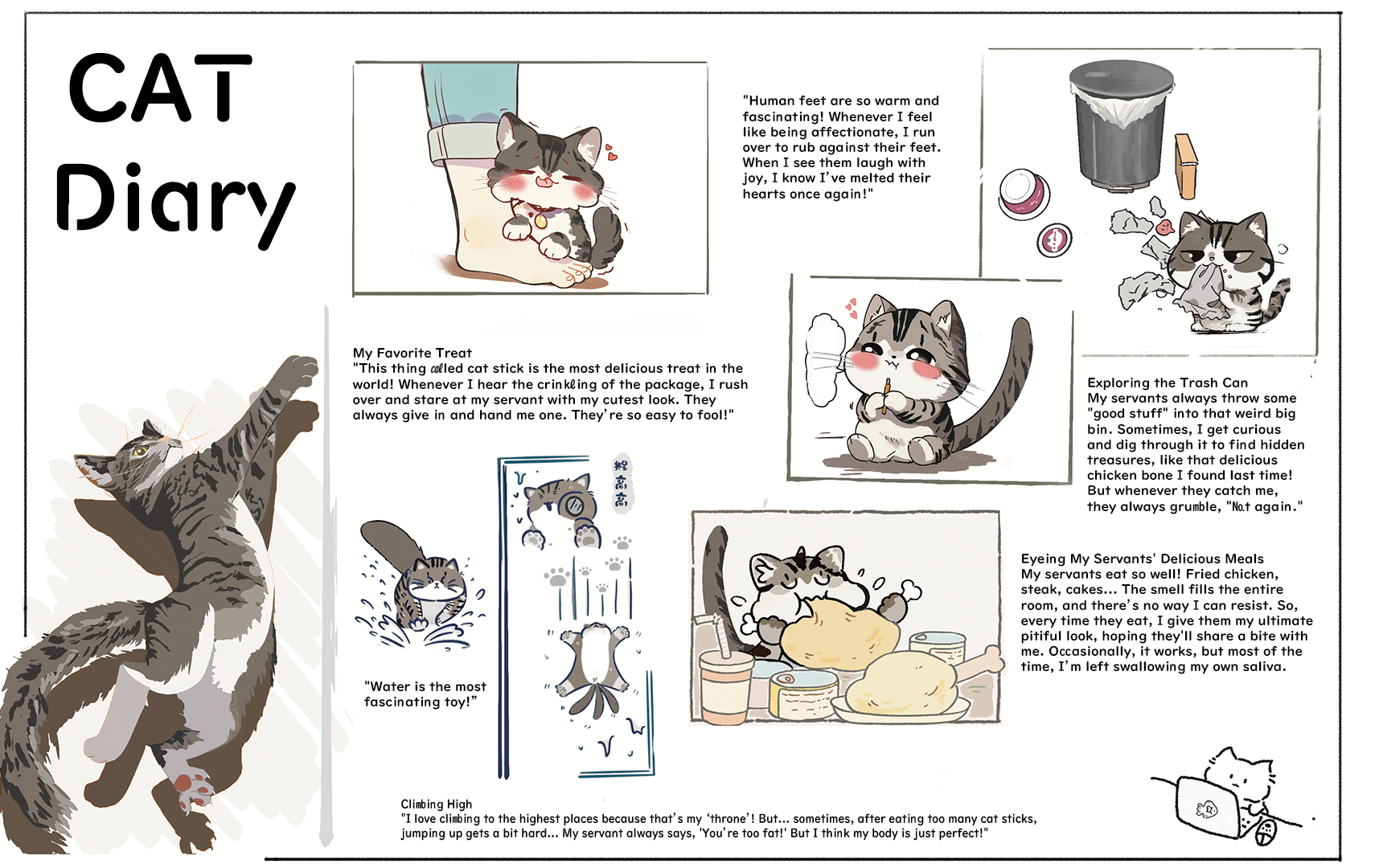 CAT Diary

"Human feet are so warm and fascinating! Whenever I feel like being affectionate, I run over to rub against their feet. When I see them laugh with joy, I know I've melted their hearts once again!"

My Favorite Treat
"This thing called cat stick is the most delicious treat in the world! Whenever I hear the crinkling of the package, I rush over and stare at my servant with my cutest look. They always give in and hand me one. They're so easy to fool!"

Exploring the Trash Can
My servants always throw some "good stuff" into that weird big bin. Sometimes, I get curious and dig through it to find hidden treasures, like that delicious chicken bone I found last time! But whenever they catch me, they always grumble, "Not again."

爬高高

"Water is the most fascinating toy!"

Eyeing My Servants' Delicious Meals
My servants eat so well! Fried chicken, steak, cakes... The smell fills the entire room, and there's no way I can resist. So, every time they eat, I give them my ultimate pitiful look, hoping they'll share a bite with me. Occasionally, it works, but most of the time, I'm left swallowing my own saliva.

Climbing High
"I love climbing to the highest places because that's my 'throne'! But... sometimes, after eating too many cat sticks, jumping up gets a bit hard... My servant always says, 'You're too fat!' But I think my body is just perfect!"